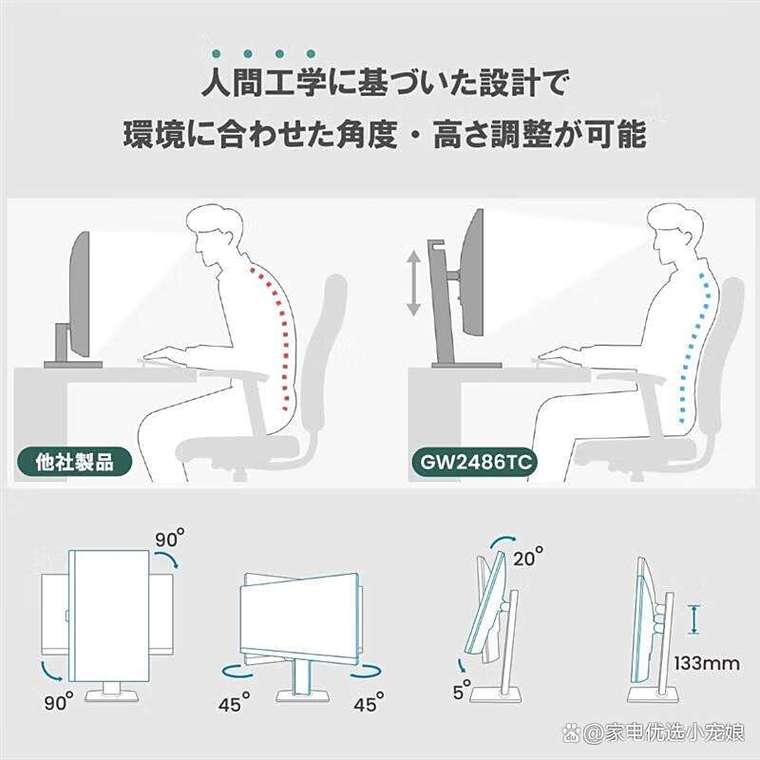 人間工学に基づいた設計で
環境に合わせた角度・高さ調整が可能

他社製品

GW2486TC

90°

90°

45°

45°

20°

5°

133mm

@家电优选小宠娘