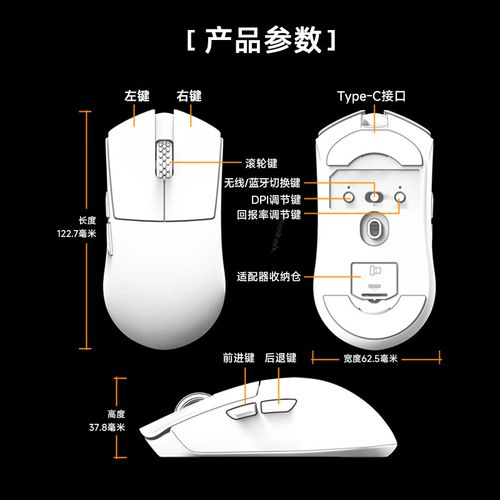 [ 产品参数 ]

左键
右键
Type-C接口
滚轮键
无线/蓝牙切换键
DPI调节键
回报率调节键
长度
122.7毫米
适配器收纳仓
前进键
后退键
宽度62.5毫米
高度
37.8毫米