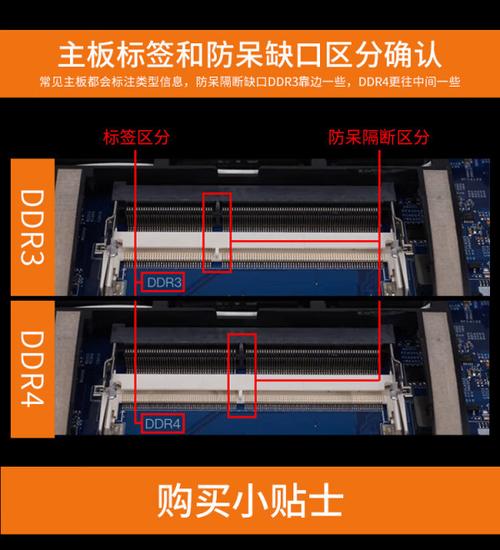 主板标签和防呆缺口区分确认

常见主板都会标注类型信息，防呆隔断缺口DDR3靠边一些，DDR4更往中间一些

标签区分

防呆隔断区分

DDR3

DDR3

DDR4

DDR4

购买小贴士