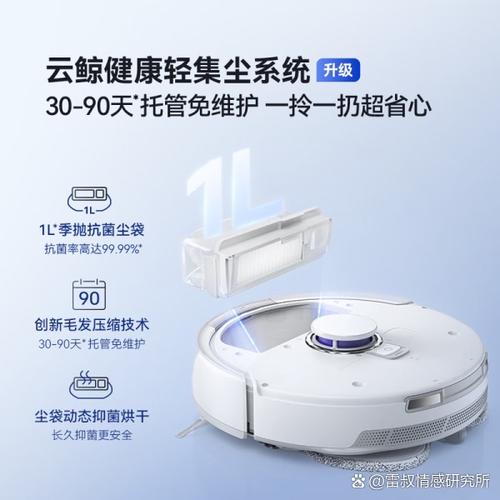 云鲸健康轻集尘系统 升级

30-90天*托管免维护 一拎一扔超省心

1L

1L

1L*季抛抗菌尘袋

抗菌率高达99.99%*

90

创新毛发压缩技术

30-90天*托管免维护

尘袋动态抑菌烘干

长久抑菌更安全

@雷叔情感研究所