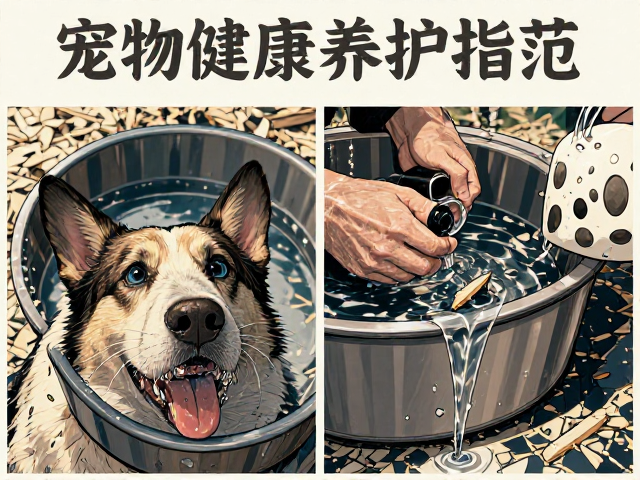 宠物健康养护指范