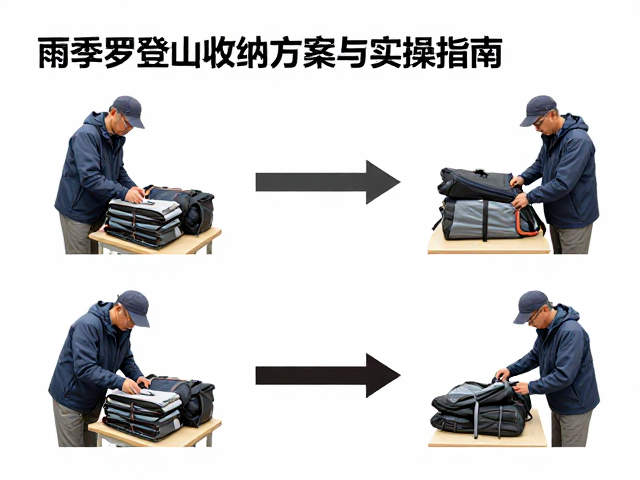 雨季罗登山收纳方案与实操指南