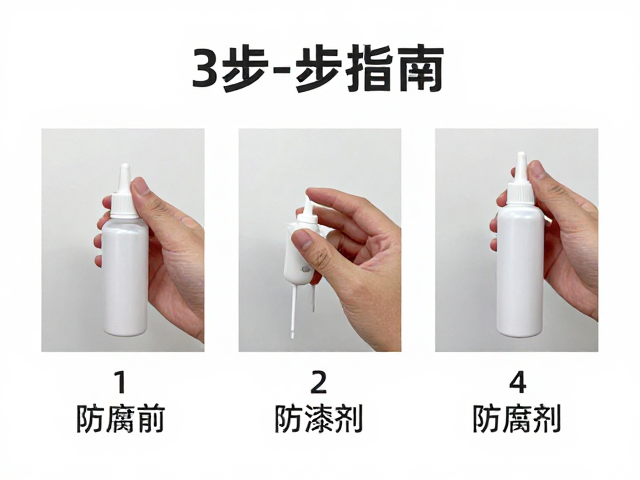 3步-步指南

1
防腐前

2
防漆剂

4
防腐剂