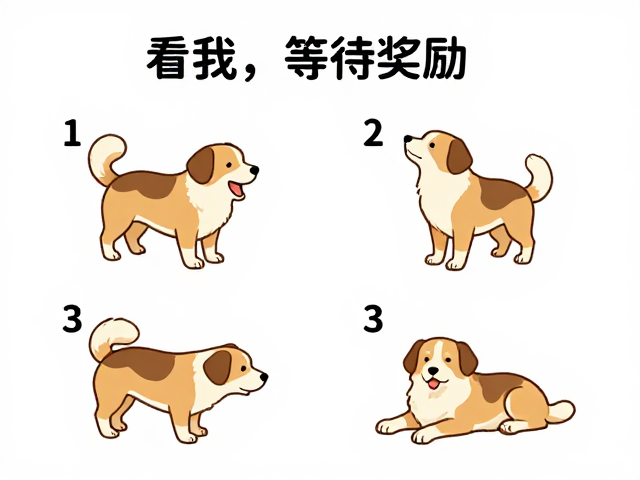 看我，等待奖励

1

2

3

3