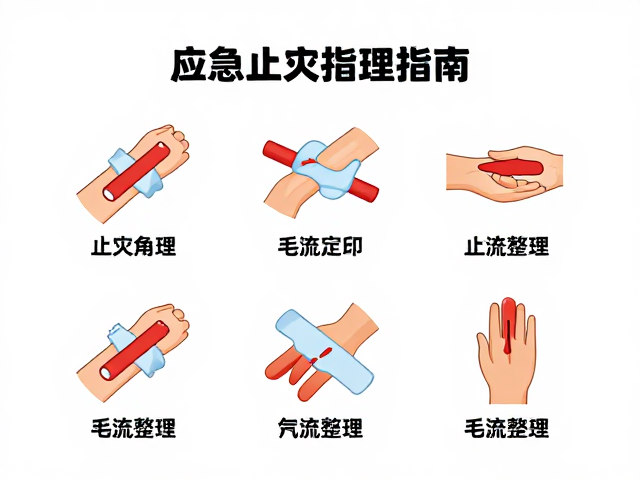 应急止灾指理指南

止灾角理

毛流定印

止流整理

毛流整理

气流整理

毛流整理