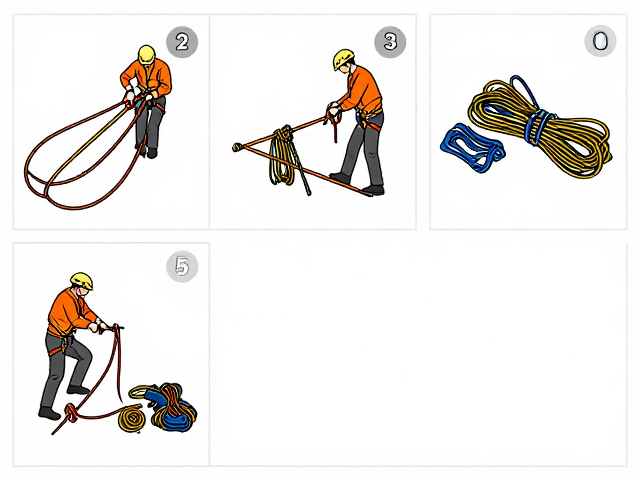 2

3

0

5