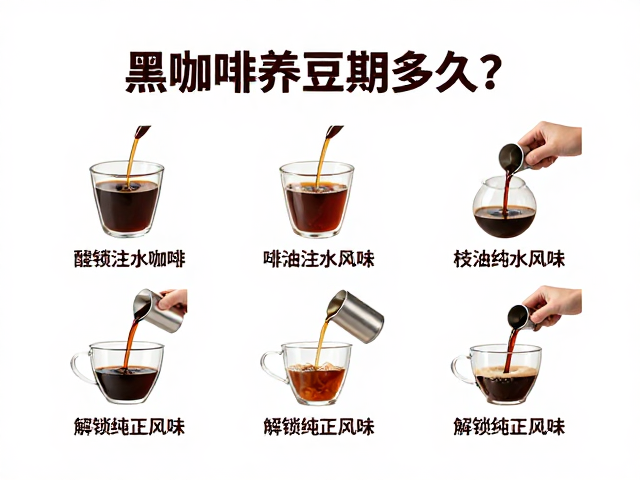 黑咖啡养豆期多久?

醒锁注水咖啡

啡油注水风味

枝油纯水风味

解锁纯正风味

解锁纯正风味

解锁纯正风味