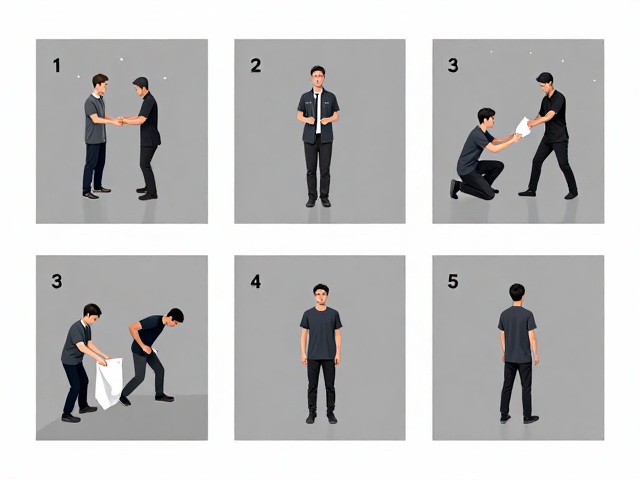 1

2

3

3

4

5