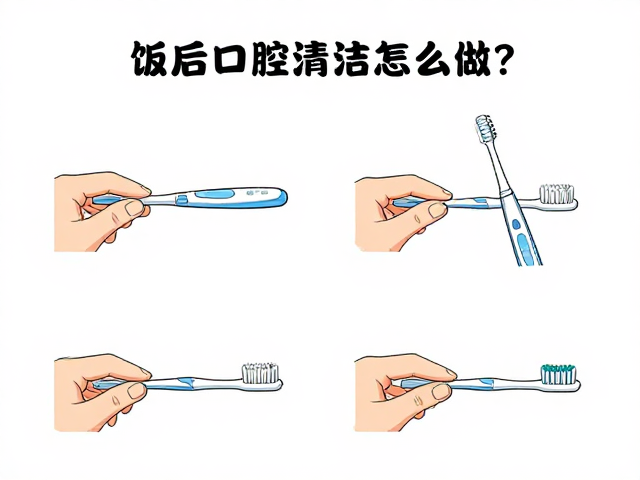 饭后口腔清洁怎么做?