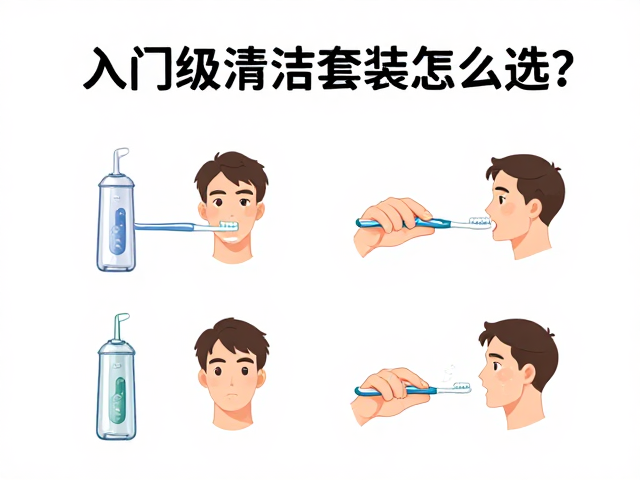 入门级清洁套装怎么选?