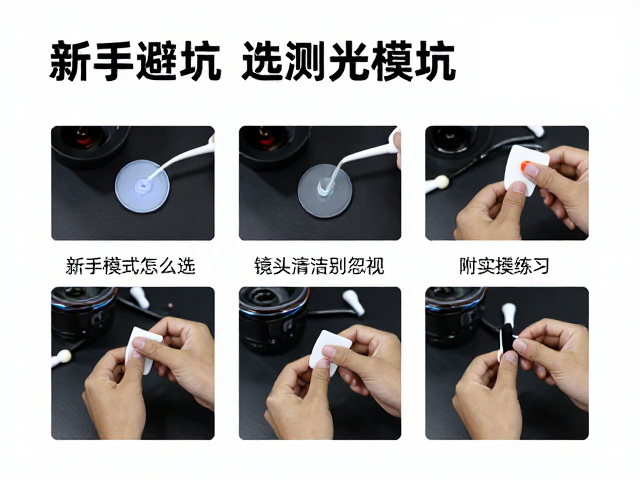 新手避坑 选测光模坑

新手模式怎么选

镜头清洁别忽视

附实摸练习