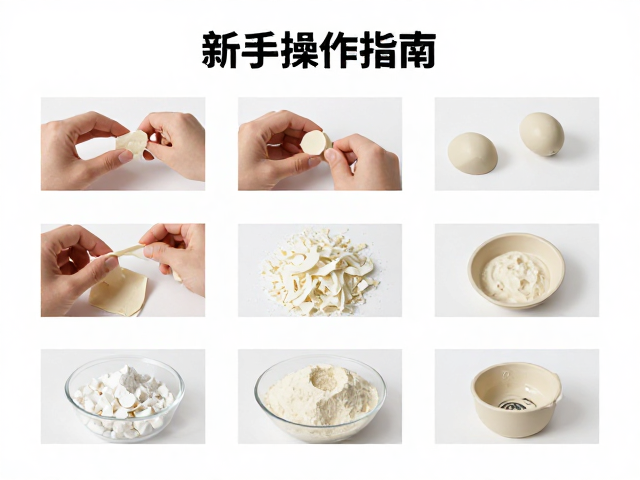 新手操作指南