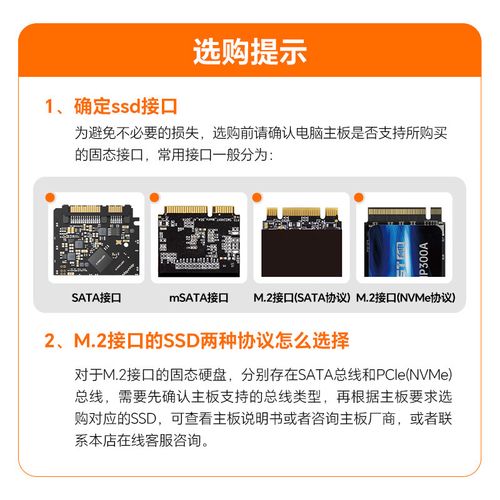 选购提示

1、确定ssd接口

为避免不必要的损失，选购前请确认电脑主板是否支持所购买的固态接口，常用接口一般分为：

P300A

SATA接口

mSATA接口

M.2接口(SATA协议)

M.2接口(NVMe协议)

2、M.2接口的SSD两种协议怎么选择

对于M.2接口的固态硬盘，分别存在SATA总线和PCIe(NVMe)总线，需要先确认主板支持的总线类型，再根据主板要求选购对应的SSD，可查看主板说明书或者咨询主板厂商，或者联系本店在线客服咨询。