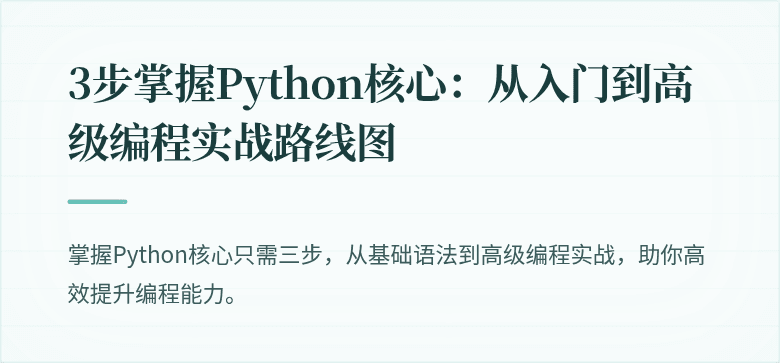 3步掌握Python核心：从入门到高级编程实战路线图

掌握Python核心只需三步，从基础语法到高级编程实战，助你高效提升编程能力。