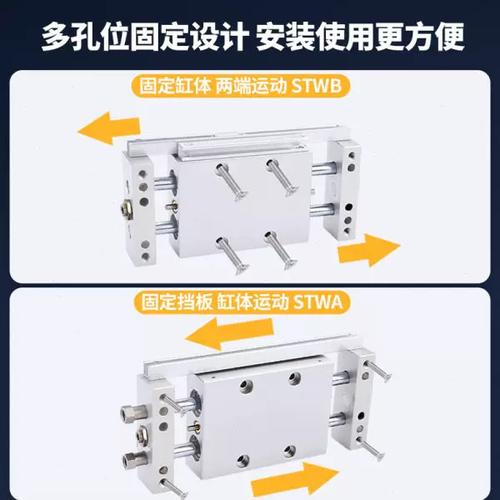 多孔位固定设计 安装使用更方便

固定缸体 两端运动 STWB

固定挡板 缸体运动 STWA