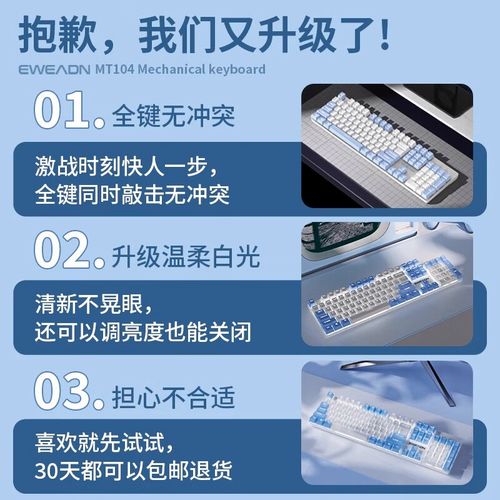 抱歉，我们又升级了！

EWEADN MT104 Mechanical keyboard

01. 全键无冲突

激战时刻快人一步，
全键同时敲击无冲突

02. 升级温柔白光

清新不晃眼，
还可以调亮度也能关闭

03. 担心不合适

喜欢就先试试，
30天都可以包邮退货