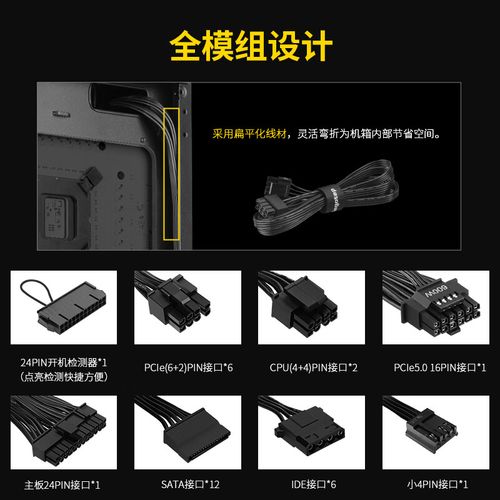 全模组设计

采用扁平化线材，灵活弯折为机箱内部节省空间。

600W

24PIN开机检测器*1
（点亮检测快捷方便）

PCIe(6+2)PIN接口*6

CPU(4+4)PIN接口*2

PCIe5.0 16PIN接口*1

主板24PIN接口*1

SATA接口*12

IDE接口*6

小4PIN接口*1