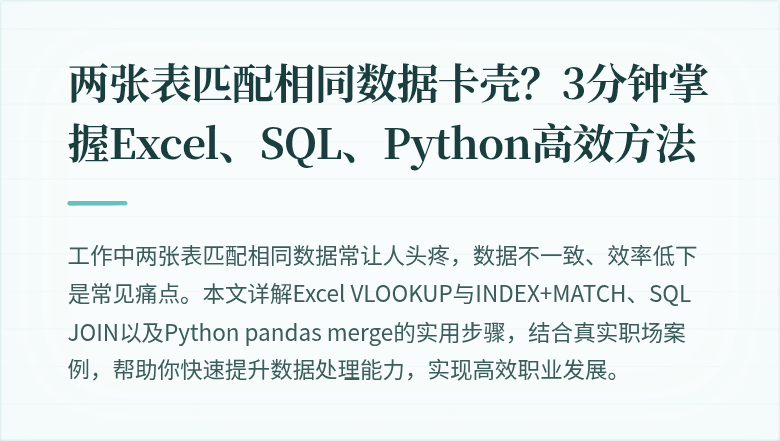 两张表匹配相同数据卡壳？3分钟掌握Excel、SQL、Python高效方法

工作中两张表匹配相同数据常让人头疼，数据不一致、效率低下是常见痛点。本文详解Excel VLOOKUP与INDEX+MATCH、SQL JOIN以及Python pandas merge的实用步骤，结合真实职场案例，帮助你快速提升数据处理能力，实现高效职业发展。