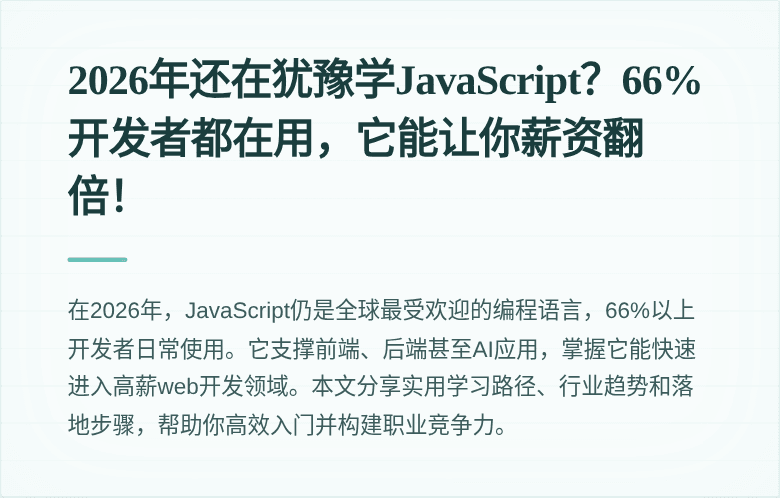 2026年还在犹豫学JavaScript？66%开发者都在用，它能让你薪资翻倍！

在2026年，JavaScript仍是全球最受欢迎的编程语言，66%以上开发者日常使用。它支撑前端、后端甚至AI应用，掌握它能快速进入高薪web开发领域。本文分享实用学习路径、行业趋势和落地步骤，帮助你高效入门并构建职业竞争力。