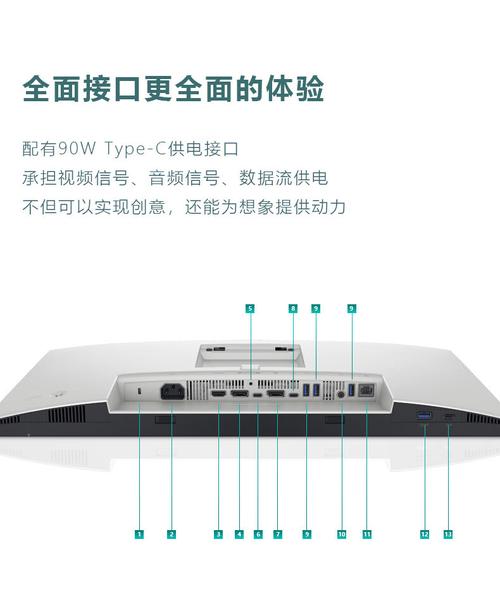 全面接口更全面的体验

配有90W Type-C供电接口
承担视频信号、音频信号、数据流供电
不但可以实现创意，还能为想象提供动力

5
8
9
9
1
2
3
4
6
7
9
10
11
12
13