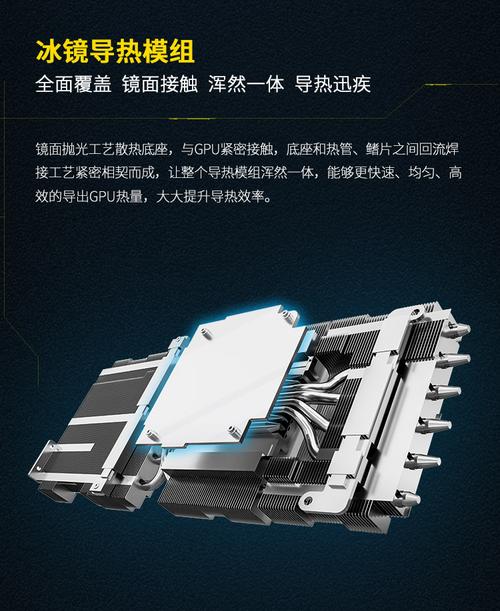 冰镜导热模组

全面覆盖 镜面接触 浑然一体 导热迅疾

镜面抛光工艺散热底座，与GPU紧密接触，底座和热管、鳍片之间回流焊接工艺紧密相契而成，让整个导热模组浑然一体，能够更快速、均匀、高效的导出GPU热量，大大提升导热效率。