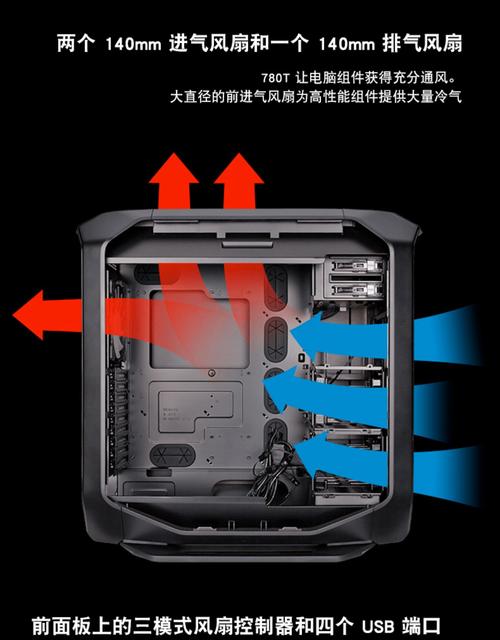 两个 140mm 进气风扇和一个 140mm 排气风扇

780T 让电脑组件获得充分通风。
大直径的前进气风扇为高性能组件提供大量冷气

前面板上的三模式风扇控制器和四个 USB 端口