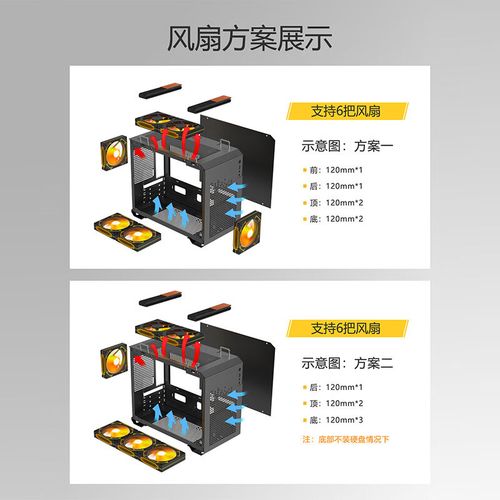 风扇方案展示

支持6把风扇

示意图：方案一

前：120mm*1

后：120mm*1

顶：120mm*2

底：120mm*2

支持6把风扇

示意图：方案二

后：120mm*1

顶：120mm*2

底：120mm*3

注：底部不装硬盘情况下