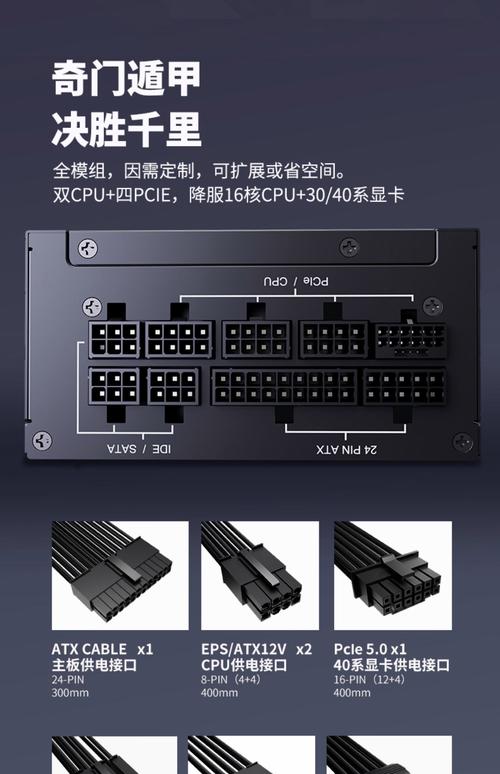 奇门遁甲
决胜千里

全模组，因需定制，可扩展或省空间。
双CPU+四PCIE，降服16核CPU+30/40系显卡

PCIe / CPU

IDE / SATA

24 PIN ATX

ATX CABLE x1
主板供电接口
24-PIN
300mm

EPS/ATX12V x2
CPU供电接口
8-PIN（4+4）
400mm

PcIe 5.0 x1
40系显卡供电接口
16-PIN（12+4）
400mm