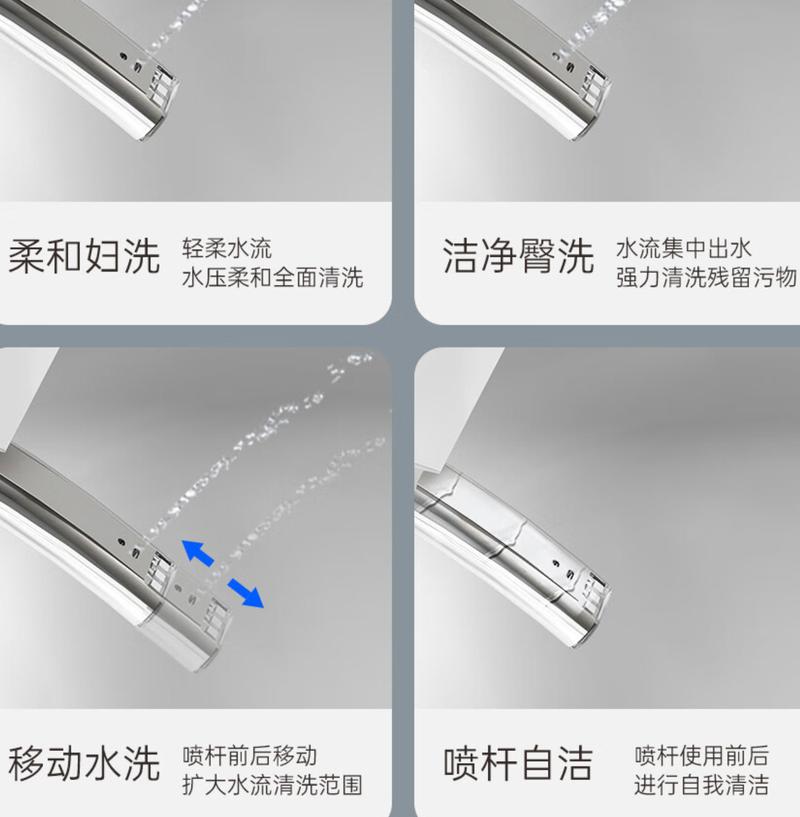 柔和妇洗
轻柔水流
水压柔和全面清洗

洁净臀洗
水流集中出水
强力清洗残留污物

移动水洗
喷杆前后移动
扩大水流清洗范围

喷杆自洁
喷杆使用前后
进行自我清洁