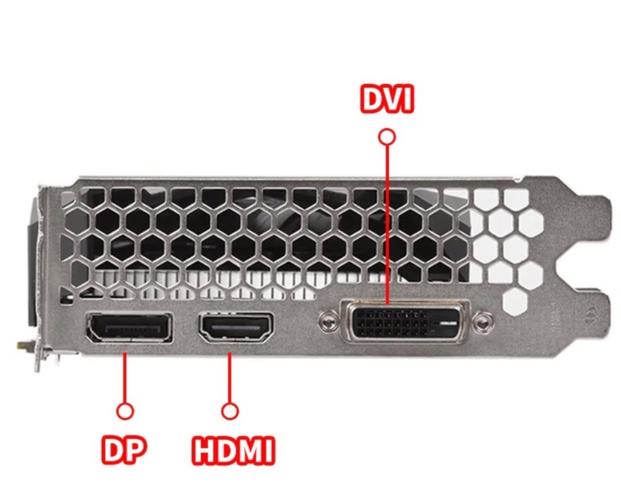 DVI

DP

HDMI