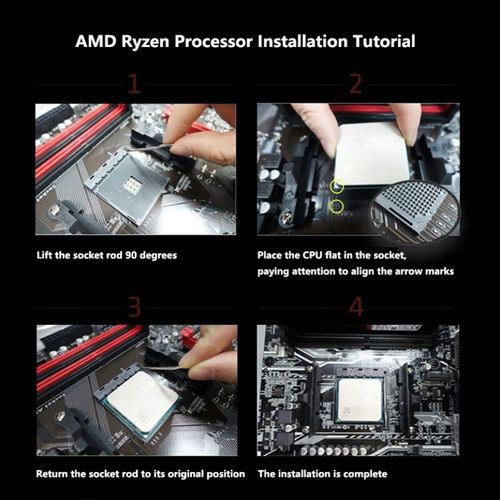 AMD Ryzen Processor Installation Tutorial

1

Lift the socket rod 90 degrees

2

Place the CPU flat in the socket, paying attention to align the arrow marks

3

Return the socket rod to its original position

4

The installation is complete