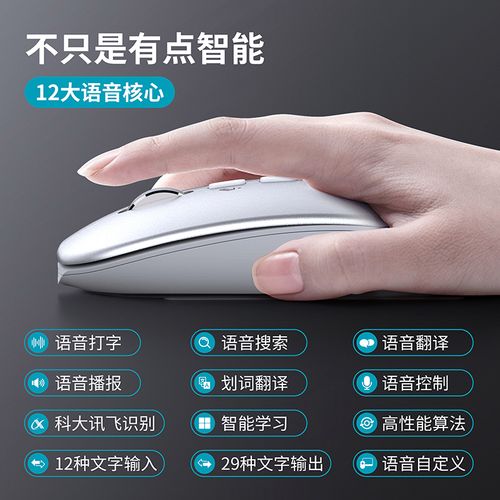 不只是有点智能

12大语音核心

语音打字
语音搜索
语音翻译
语音播报
划词翻译
语音控制
科大讯飞识别
智能学习
高性能算法
12种文字输入
29种文字输出
语音自定义