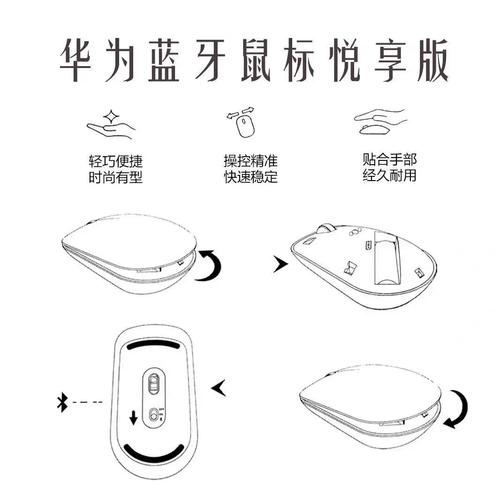 华为蓝牙鼠标悦享版

轻巧便捷
时尚有型

操控精准
快速稳定

贴合手部
经久耐用