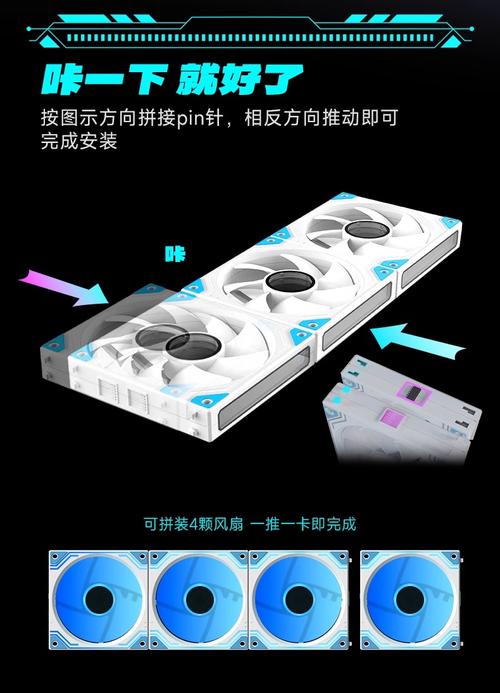 咔一下 就好了

按图示方向拼接pin针，相反方向推动即可完成安装

咔

可拼装4颗风扇 一推一卡即完成