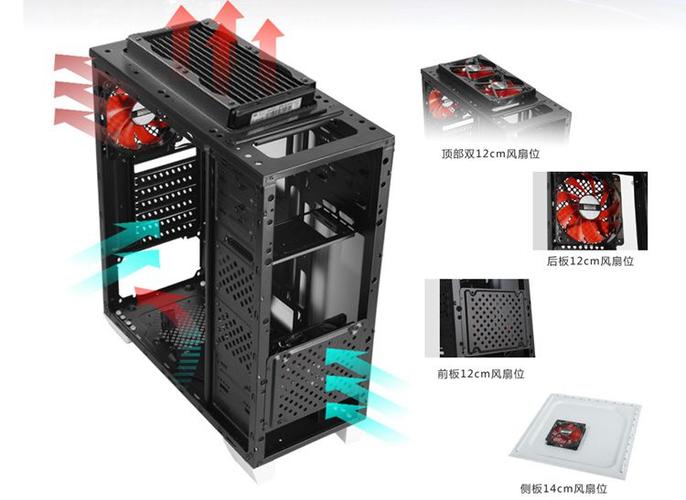 顶部双12cm风扇位

后板12cm风扇位

前板12cm风扇位

侧板14cm风扇位