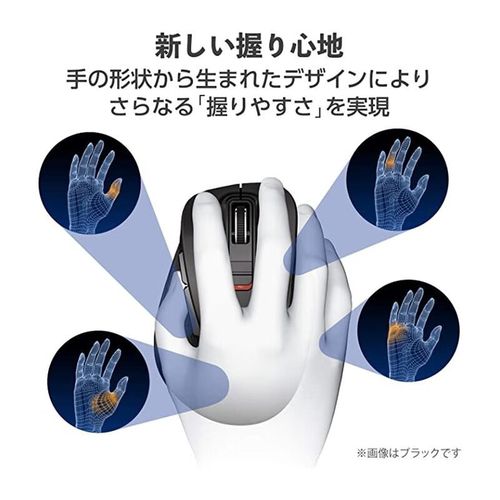 新しい握り心地

手の形状から生まれたデザインにより
さらなる「握りやすさ」を実現

※画像はブラックです