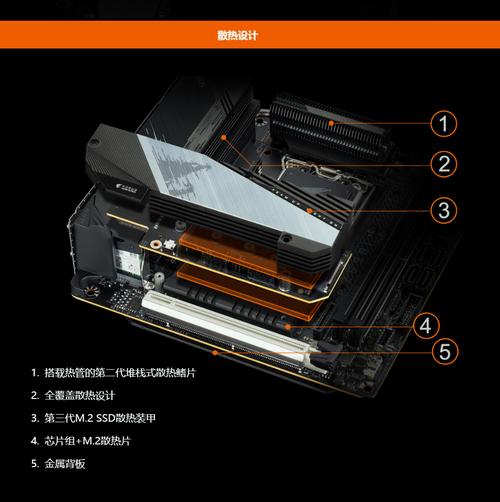 散热设计

1

2

3

4

5

1. 搭载热管的第二代堆栈式散热鳍片

2. 全覆盖散热设计

3. 第三代M.2 SSD散热装甲

4. 芯片组+M.2散热片

5. 金属背板